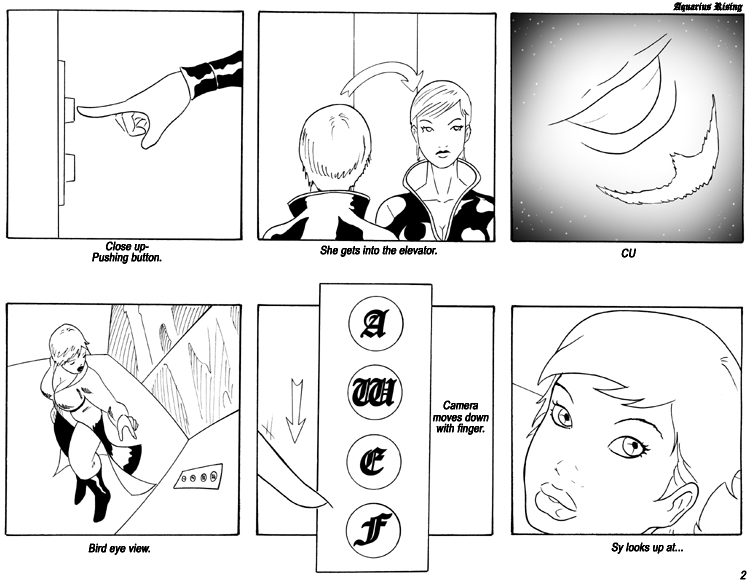 Aquarius Rising

Close up-
Pushing button.

She gets into the elevator.

CU

Bird eye view.

A

W

E

F

Camera moves down with finger.

Sy looks up at...

2